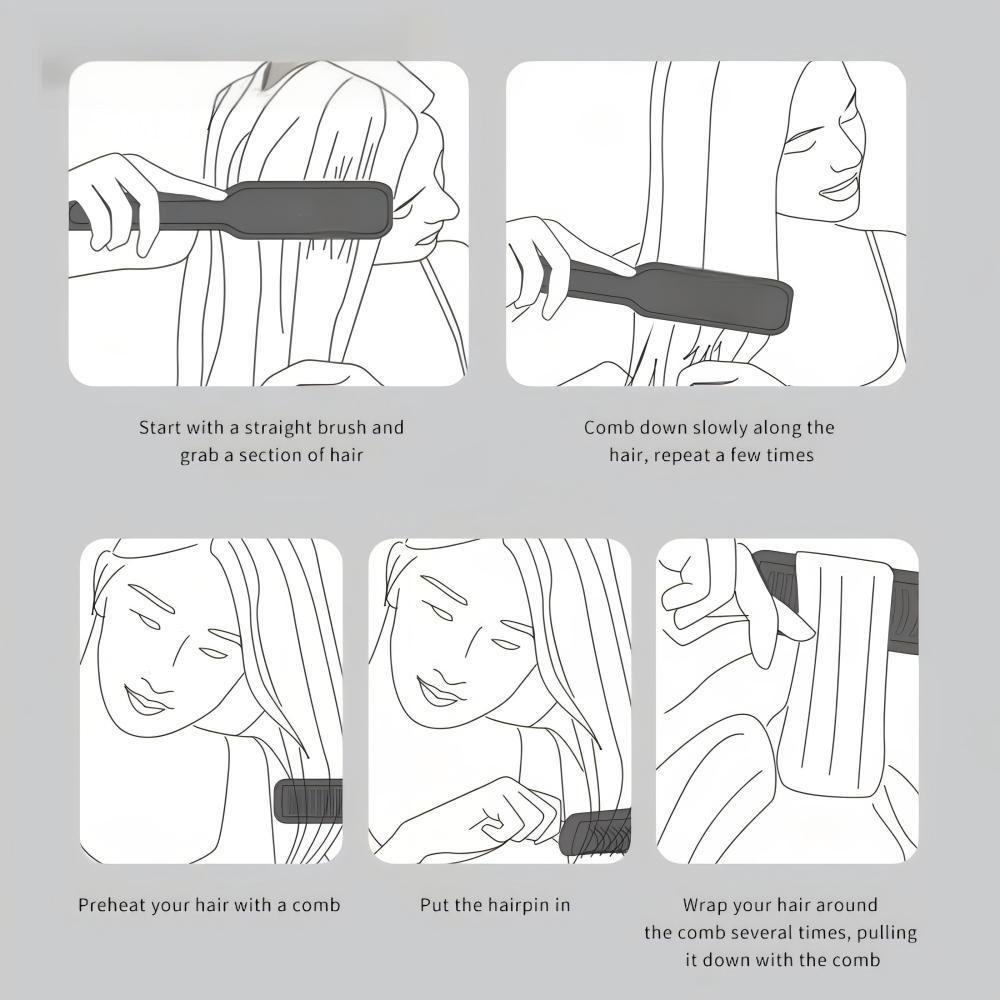 Start with a straight brush and grab a section of hair

Comb down slowly along the hair, repeat a few times

Preheat your hair with a comb

Put the hairpin in

Wrap your hair around the comb several times, pulling it down with the comb